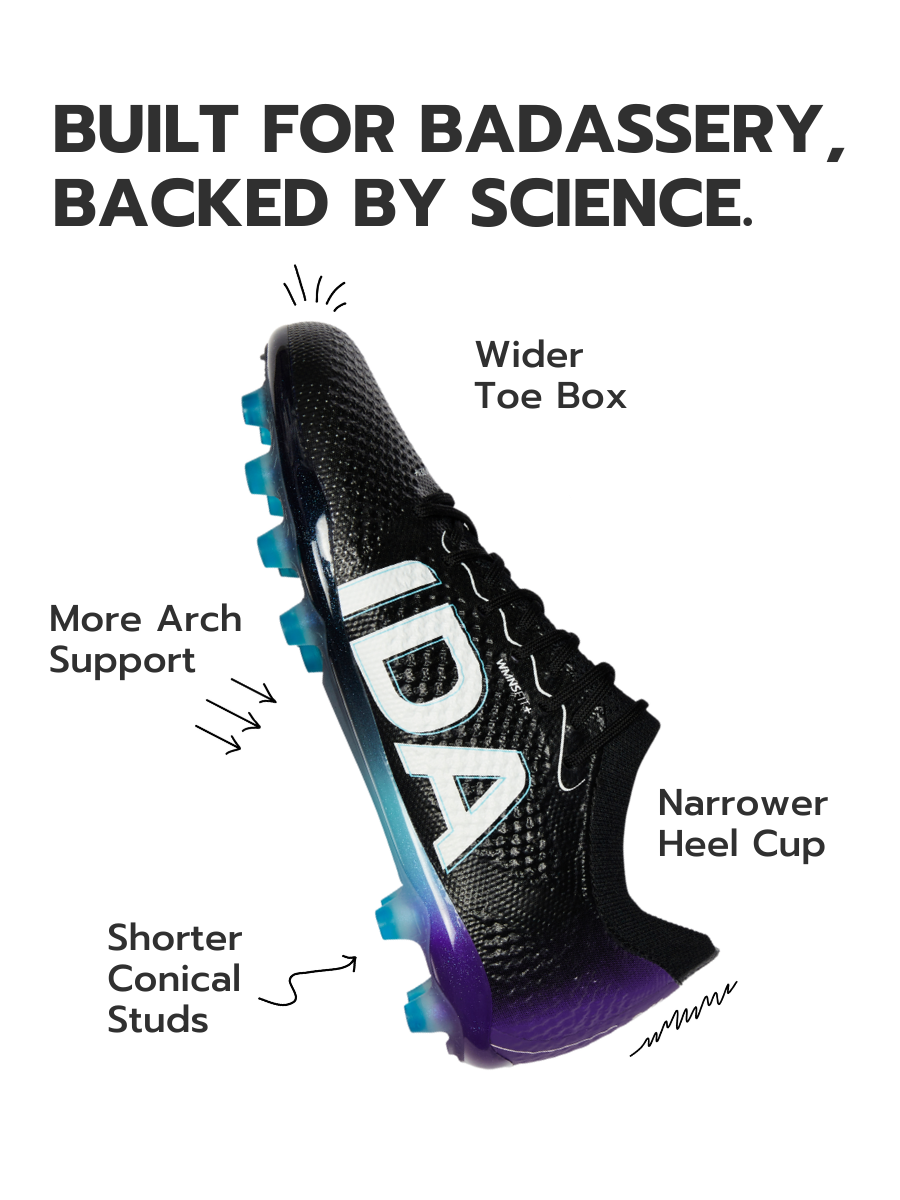 BUILT FOR BADASSERY, BACKED BY SCIENCE.

Wider Toe Box

More Arch Support

IDA

WMNSFIT+

Narrower Heel Cup

Shorter Conical Studs