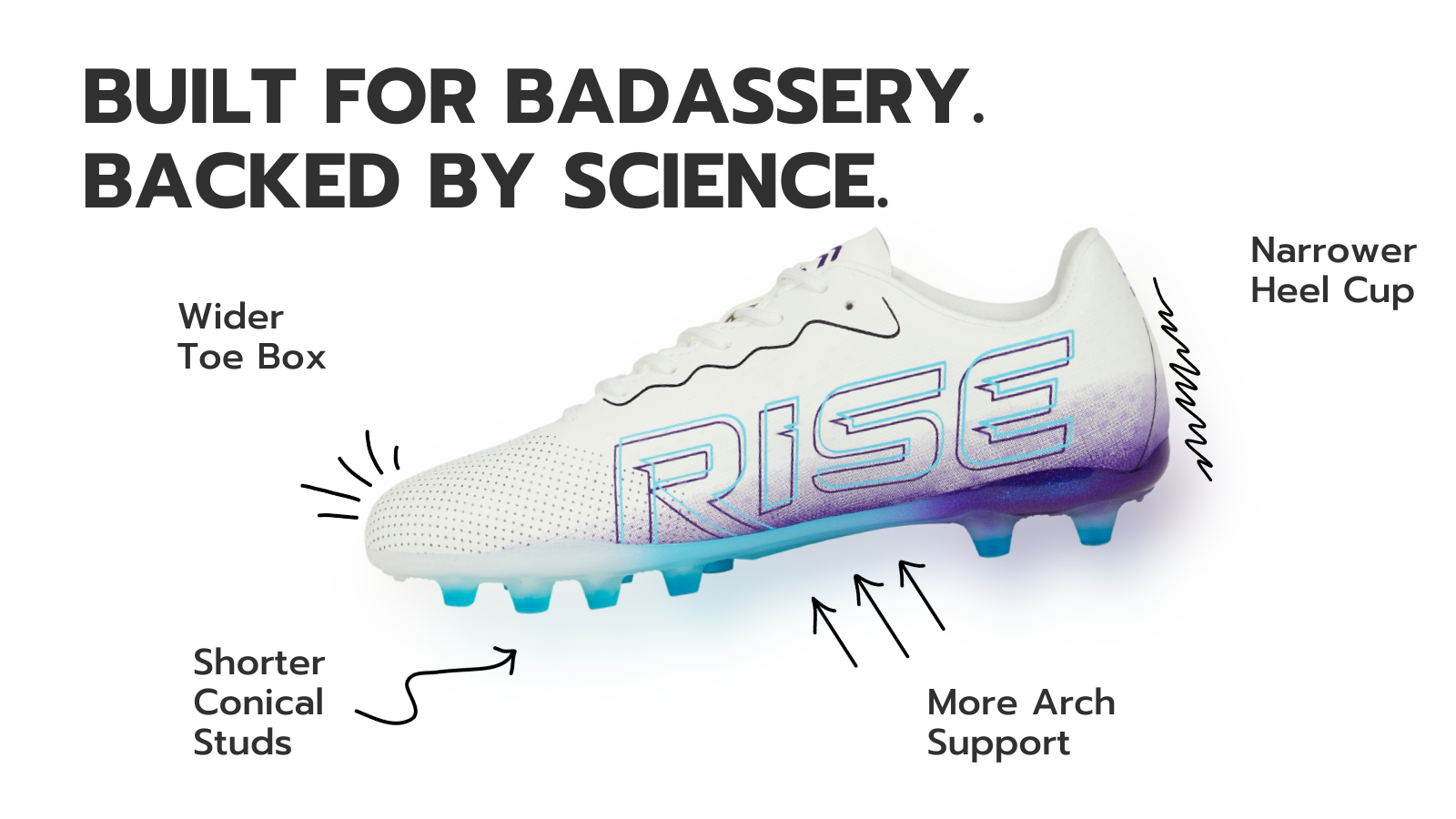 BUILT FOR BADASSERY.
BACKED BY SCIENCE.

Wider
Toe Box

Narrower
Heel Cup

RISE

Shorter
Conical
Studs

More Arch
Support